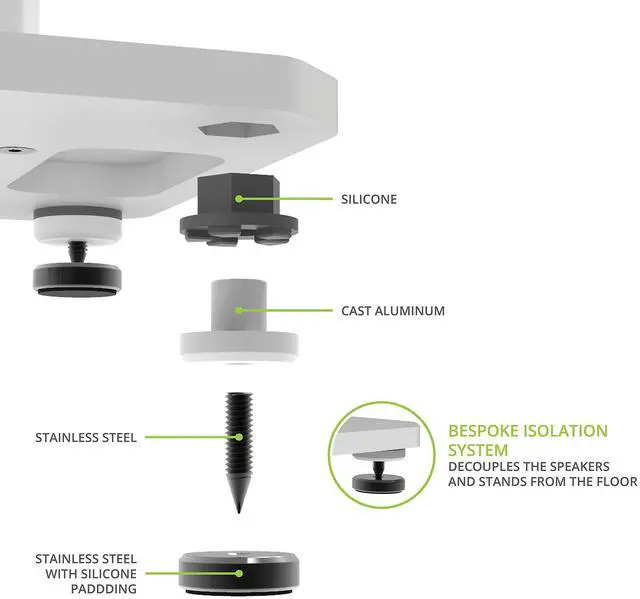 SILICONE

CAST ALUMINUM

STAINLESS STEEL

BESPOKE ISOLATION SYSTEM
DECOUPLES THE SPEAKERS AND STANDS FROM THE FLOOR

STAINLESS STEEL WITH SILICONE PADDDING