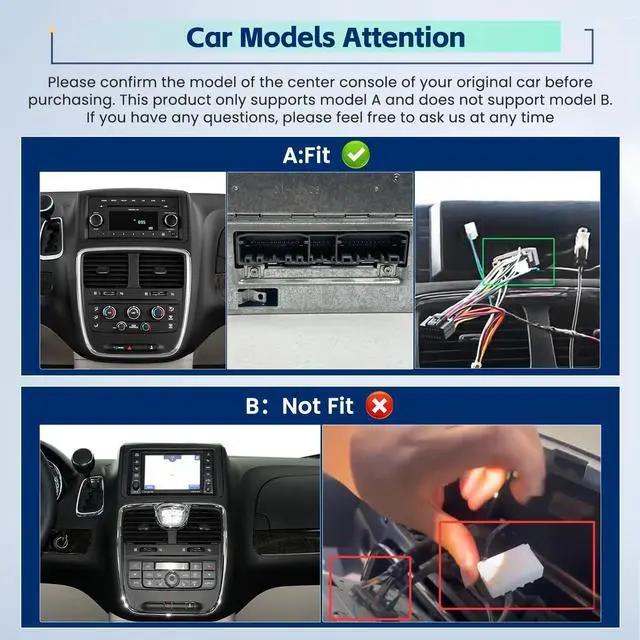 Car Models Attention

Please confirm the model of the center console of your original car before purchasing. This product only supports model A and does not support model B. If you have any questions, please feel free to ask us at any time

A:Fit

B: Not Fit