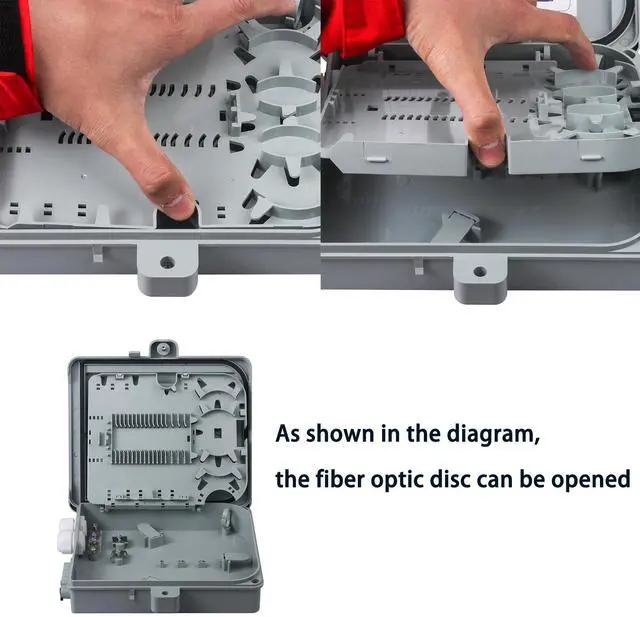 As shown in the diagram,

the fiber optic disc can be opened