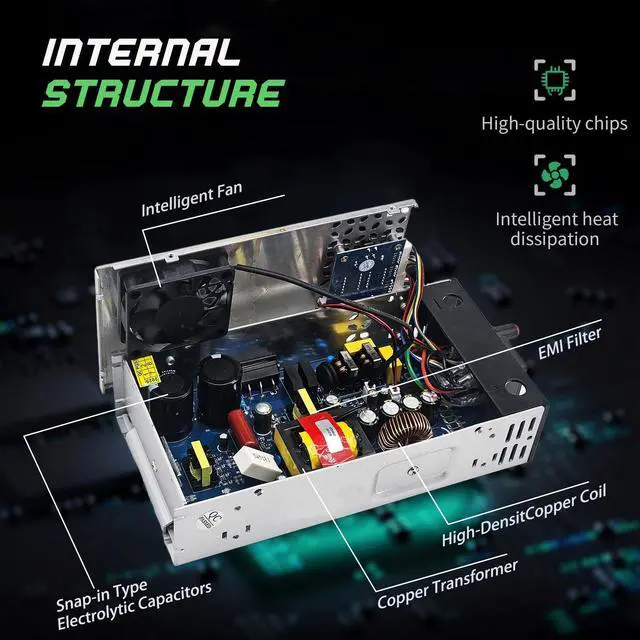 INTERNAL
STRUCTURE

High-quality chips

Intelligent heat dissipation

Intelligent Fan

EMI Filter

High-DensitCopper Coil

Copper Transformer

Snap-in Type
Electrolytic Capacitors

QC
PASSED