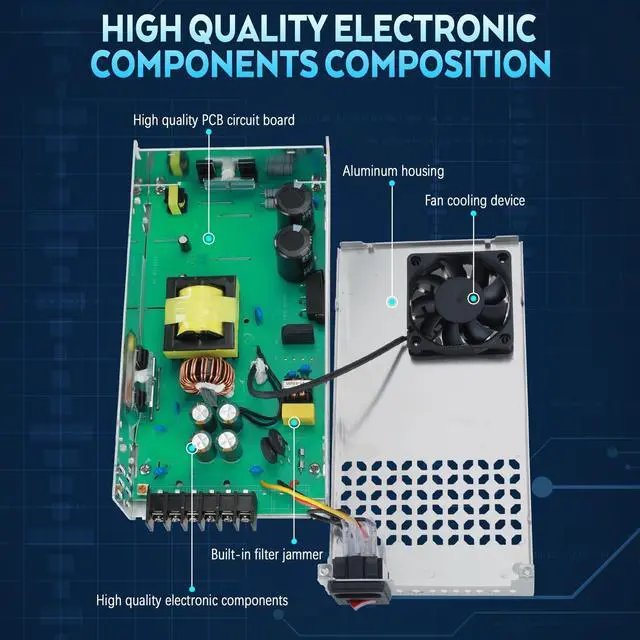 HIGH QUALITY ELECTRONIC COMPONENTS COMPOSITION

High quality PCB circuit board

Aluminum housing

Fan cooling device

Built-in filter jammer

High quality electronic components