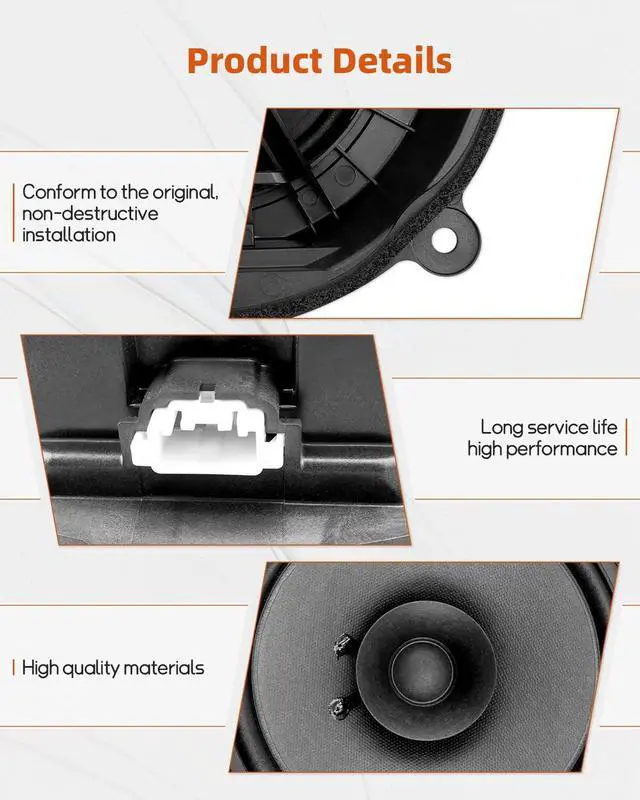 Product Details

Conform to the original, non-destructive installation

Long service life high performance

High quality materials