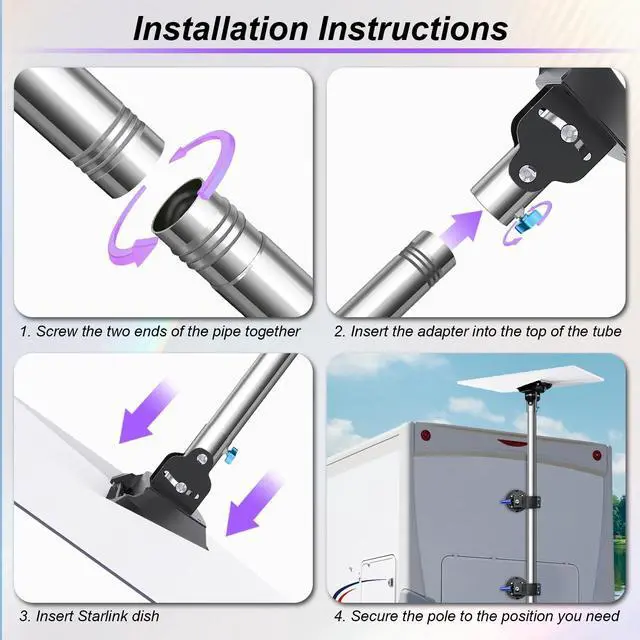 Installation Instructions

1. Screw the two ends of the pipe together

2. Insert the adapter into the top of the tube

3. Insert Starlink dish

4. Secure the pole to the position you need