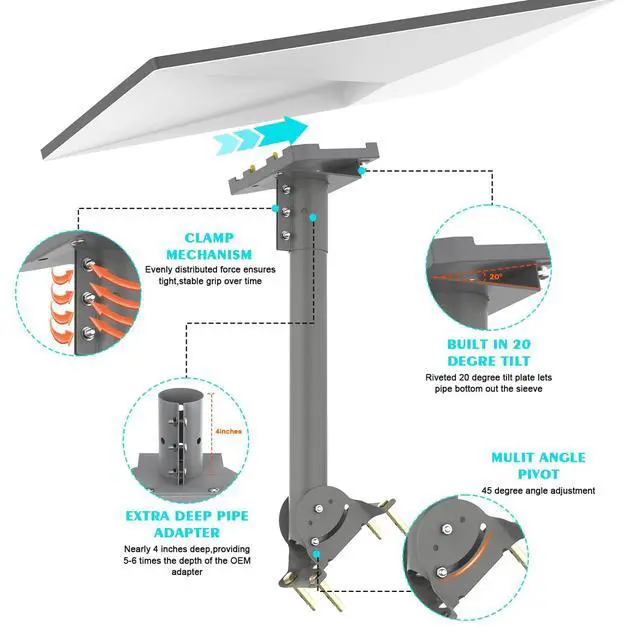 CLAMP MECHANISM
Evenly distributed force ensures tight,stable grip over time

20°

BUILT IN 20 DEGRE TILT
Riveted 20 degree tilt plate lets pipe bottom out the sleeve

4inches

EXTRA DEEP PIPE ADAPTER
Nearly 4 inches deep,providing 5-6 times the depth of the OEM adapter

MULIT ANGLE PIVOT
45 degree angle adjustment