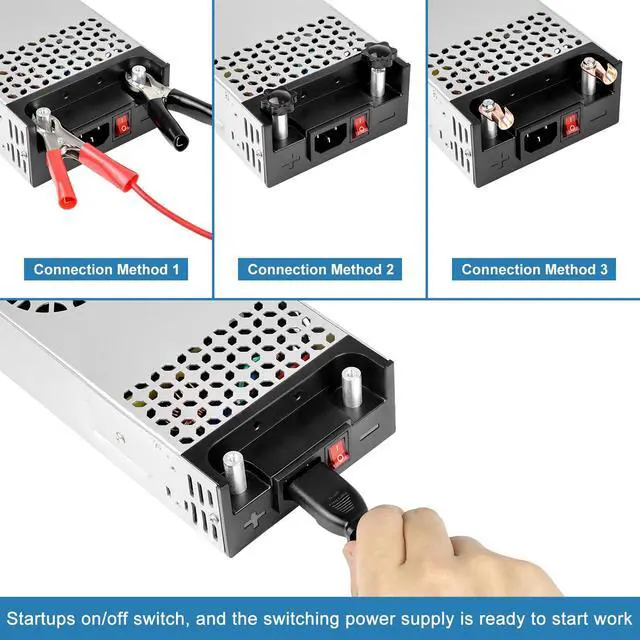 Connection Method 1

Connection Method 2

Connection Method 3

Startups on/off switch, and the switching power supply is ready to start work