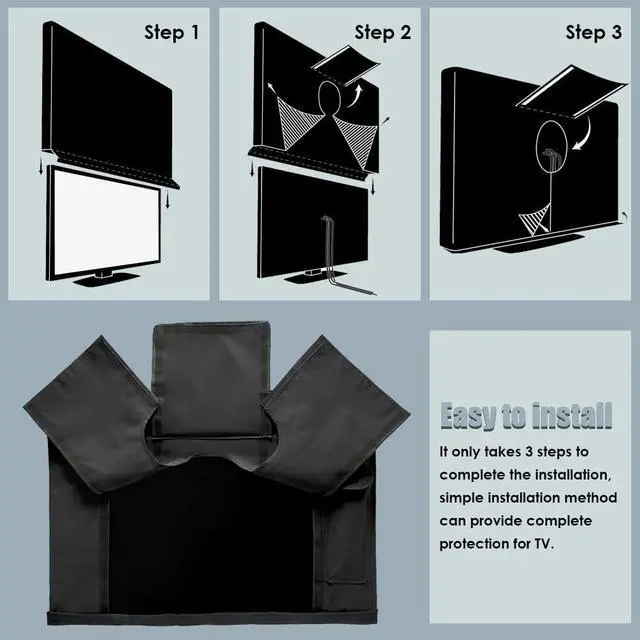 Step 1

Step 2

Step 3

Easy to install

It only takes 3 steps to complete the installation, simple installation method can provide complete protection for TV.