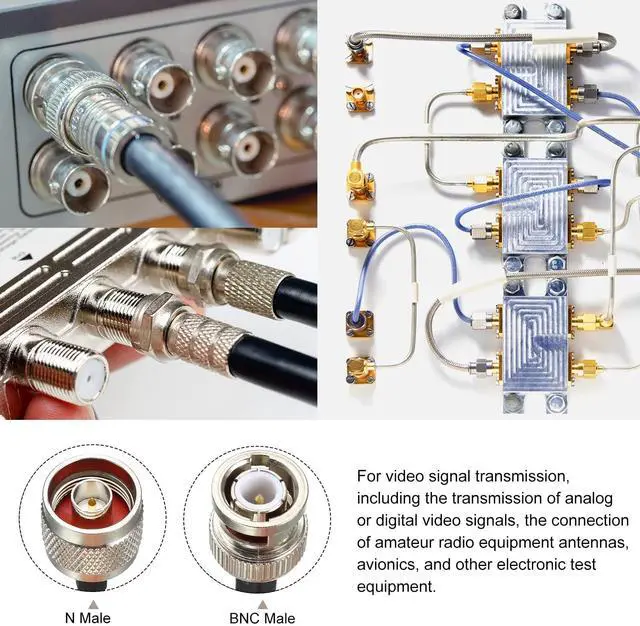 N Male

BNC Male

For video signal transmission, including the transmission of analog or digital video signals, the connection of amateur radio equipment antennas, avionics, and other electronic test equipment.