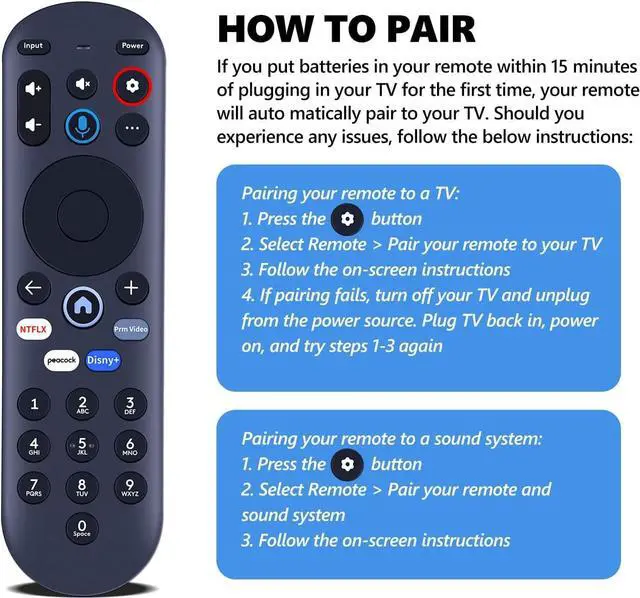 Input
Power
NTFLX
Prm Video
peacock
Disny+
1
2 ABC
3 DEF
4 GHI
5 JKL
6 MNO
7 PQRS
8 TUV
9 WXYZ
0 Space

HOW TO PAIR

If you put batteries in your remote within 15 minutes of plugging in your TV for the first time, your remote will auto matically pair to your TV. Should you experience any issues, follow the below instructions:

Pairing your remote to a TV:
1. Press the button
2. Select Remote > Pair your remote to your TV
3. Follow the on-screen instructions
4. If pairing fails, turn off your TV and unplug from the power source. Plug TV back in, power on, and try steps 1-3 again

Pairing your remote to a sound system:
1. Press the button
2. Select Remote > Pair your remote and sound system
3. Follow the on-screen instructions