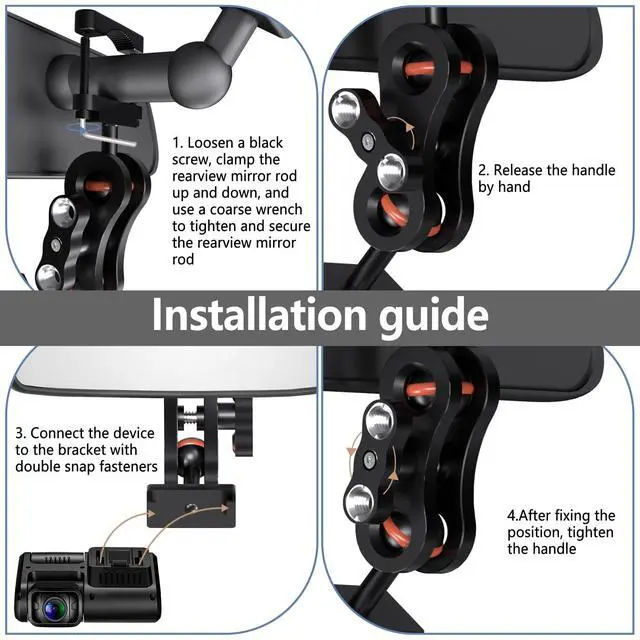 1. Loosen a black screw, clamp the rearview mirror rod up and down, and use a coarse wrench to tighten and secure the rearview mirror rod

2. Release the handle by hand

Installation guide

3. Connect the device to the bracket with double snap fasteners

4.After fixing the position, tighten the handle