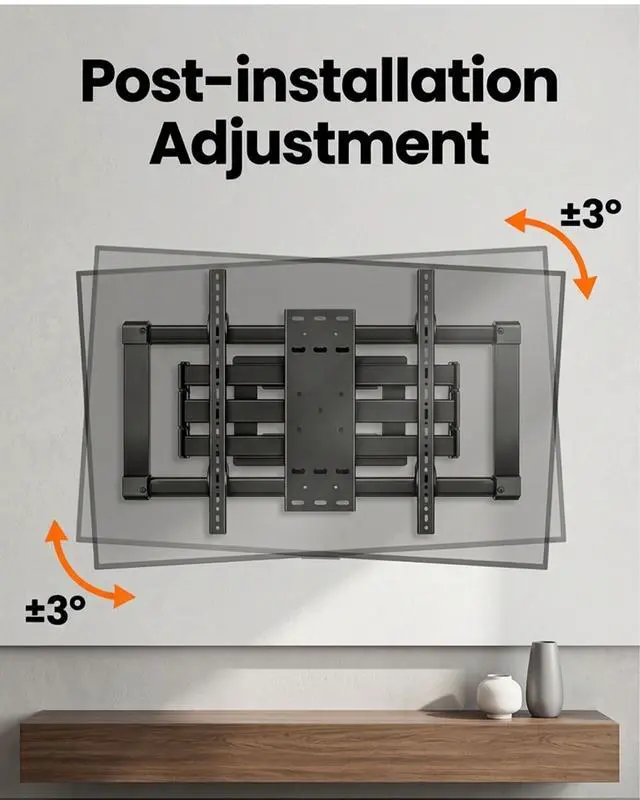 Post-installation Adjustment

±3°

±3°