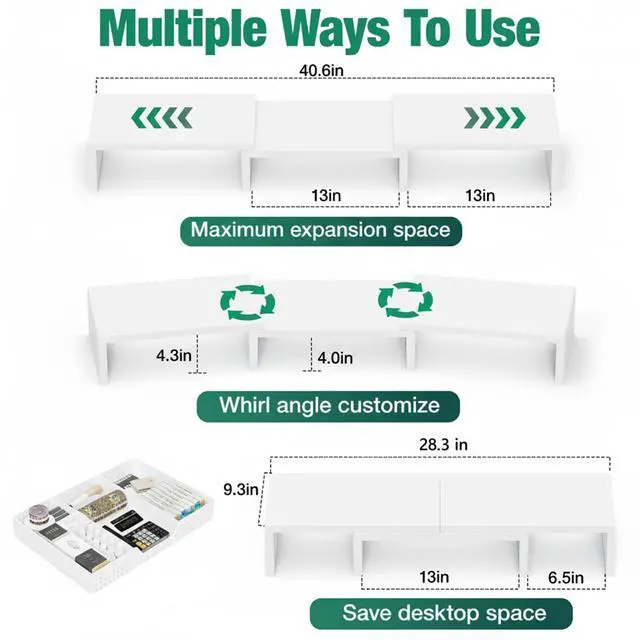 Multiple Ways To Use

40.6in

13in

13in

Maximum expansion space

4.3in

4.0in

Whirl angle customize

28.3 in

9.3in

13in

6.5in

Save desktop space