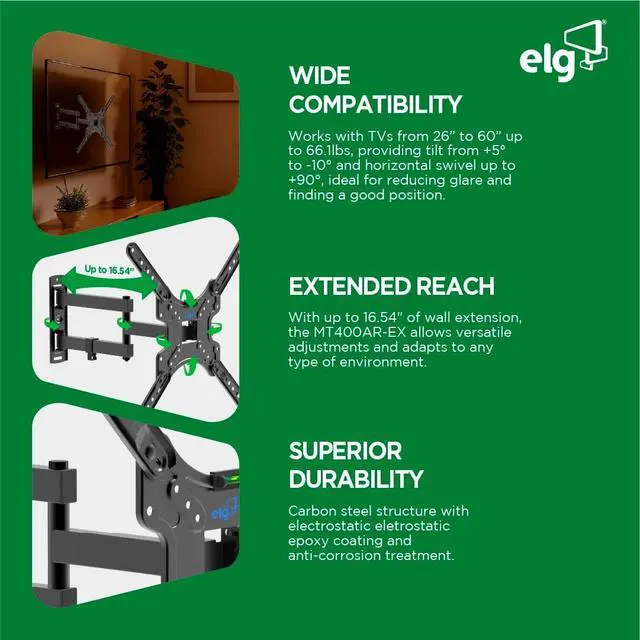 elg

WIDE COMPATIBILITY

Works with TVs from 26" to 60" up to 66.1lbs, providing tilt from +5° to -10° and horizontal swivel up to +90°, ideal for reducing glare and finding a good position.

Up to 16.54"

EXTENDED REACH

With up to 16.54" of wall extension, the MT400AR-EX allows versatile adjustments and adapts to any type of environment.

elg

SUPERIOR DURABILITY

Carbon steel structure with electrostatic eletrostatic epoxy coating and anti-corrosion treatment.