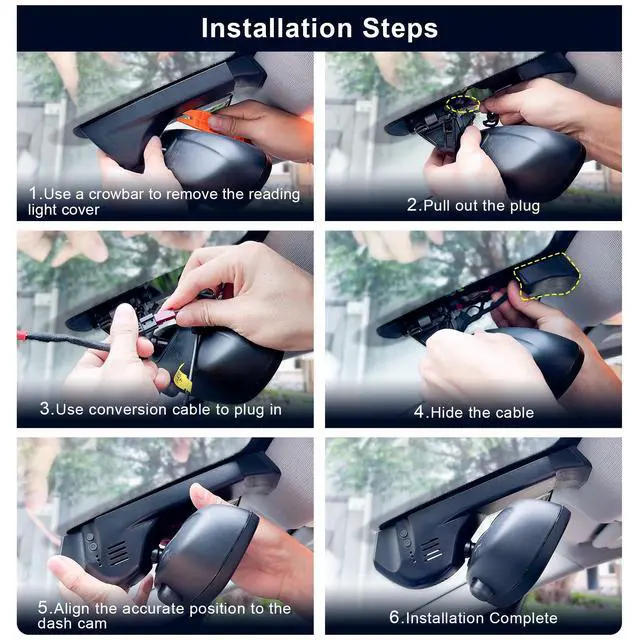 Installation Steps

1.Use a crowbar to remove the reading light cover

2.Pull out the plug

3.Use conversion cable to plug in

4.Hide the cable

5.Align the accurate position to the dash cam

6.Installation Complete