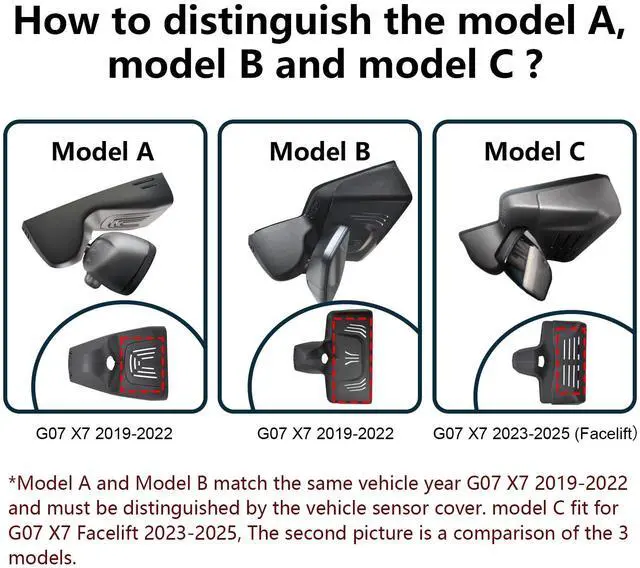 How to distinguish the model A, model B and model C ?

Model A

Model B

Model C

G07 X7 2019-2022

G07 X7 2019-2022

G07 X7 2023-2025 (Facelift)

*Model A and Model B match the same vehicle year G07 X7 2019-2022 and must be distinguished by the vehicle sensor cover. model C fit for G07 X7 Facelift 2023-2025, The second picture is a comparison of the 3 models.