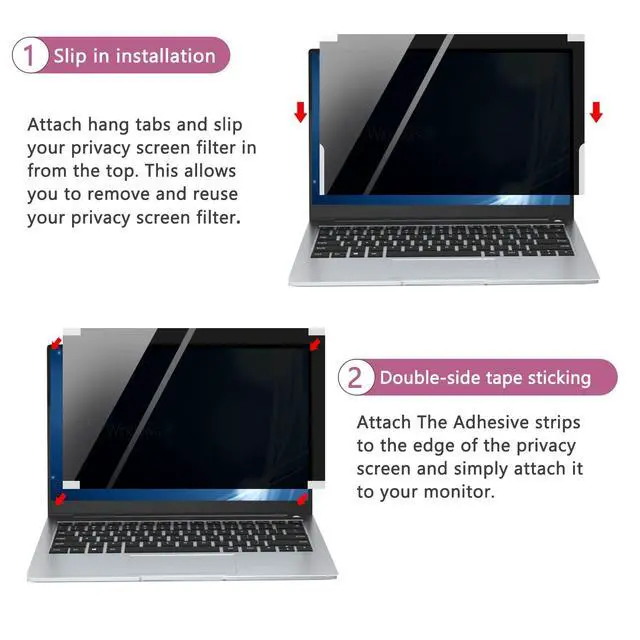 1 Slip in installation

Attach hang tabs and slip your privacy screen filter in from the top. This allows you to remove and reuse your privacy screen filter.

2 Double-side tape sticking

Attach The Adhesive strips to the edge of the privacy screen and simply attach it to your monitor.