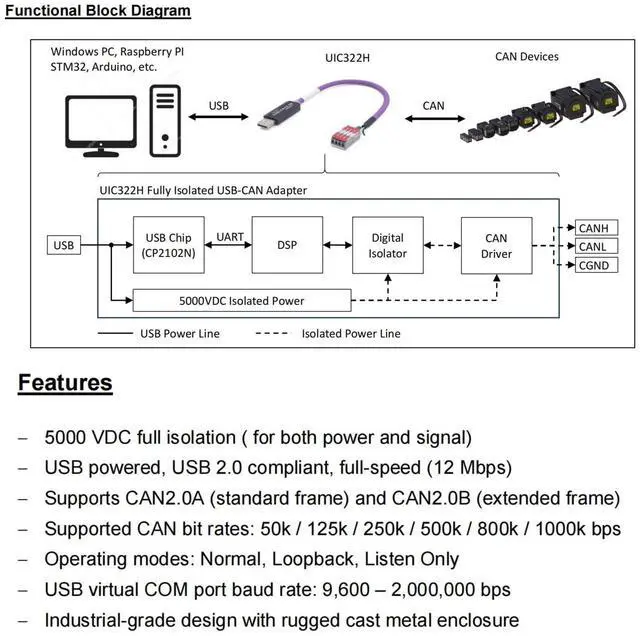 Functional Block Diagram

Windows PC, Raspberry PI
STM32, Arduino, etc.

UIC322H

CAN Devices

USB

CAN

UIC322H Fully Isolated USB-CAN Adapter

USB

USB Chip (CP2102N)

UART

DSP

Digital Isolator

CAN Driver

CANH

CANL

CGND

5000VDC Isolated Power

USB Power Line

Isolated Power Line

Features

– 5000 VDC full isolation ( for both power and signal)

– USB powered, USB 2.0 compliant, full-speed (12 Mbps)

– Supports CAN2.0A (standard frame) and CAN2.0B (extended frame)

– Supported CAN bit rates: 50k / 125k / 250k / 500k / 800k / 1000k bps

– Operating modes: Normal, Loopback, Listen Only

– USB virtual COM port baud rate: 9,600 – 2,000,000 bps

– Industrial-grade design with rugged cast metal enclosure