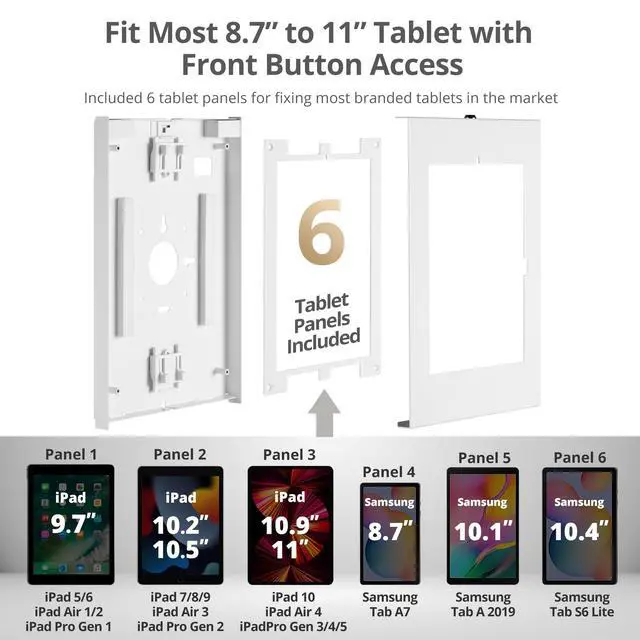 Fit Most 8.7” to 11” Tablet with Front Button Access

Included 6 tablet panels for fixing most branded tablets in the market

6

Tablet Panels Included

Panel 1
iPad
9.7”
iPad 5/6
iPad Air 1/2
iPad Pro Gen 1

Panel 2
iPad
10.2”
10.5”
iPad 7/8/9
iPad Air 3
iPad Pro Gen 2

Panel 3
iPad
10.9”
11”
iPad 10
iPad Air 4
iPadPro Gen 3/4/5

Panel 4
Samsung
8.7”
Samsung
Tab A7

Panel 5
Samsung
10.1”
Samsung
Tab A 2019

Panel 6
Samsung
10.4”
Samsung
Tab S6 Lite