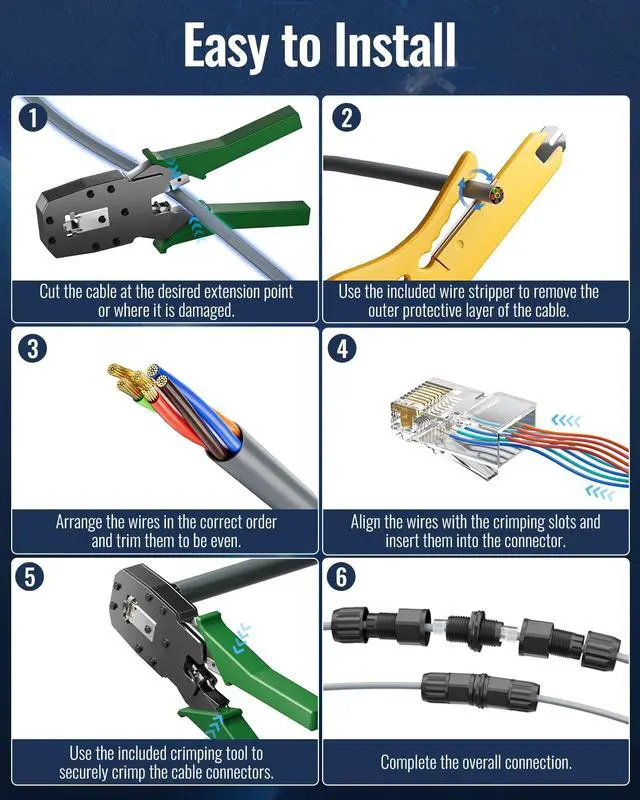 Easy to Install

1

Cut the cable at the desired extension point or where it is damaged.

2

Use the included wire stripper to remove the outer protective layer of the cable.

3

Arrange the wires in the correct order and trim them to be even.

4

Align the wires with the crimping slots and insert them into the connector.

5

Use the included crimping tool to securely crimp the cable connectors.

6

Complete the overall connection.