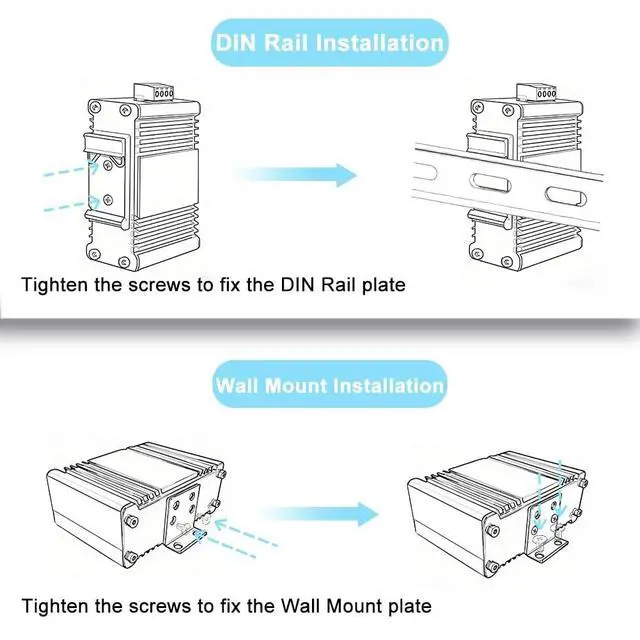 DIN Rail Installation

Tighten the screws to fix the DIN Rail plate

Wall Mount Installation

Tighten the screws to fix the Wall Mount plate