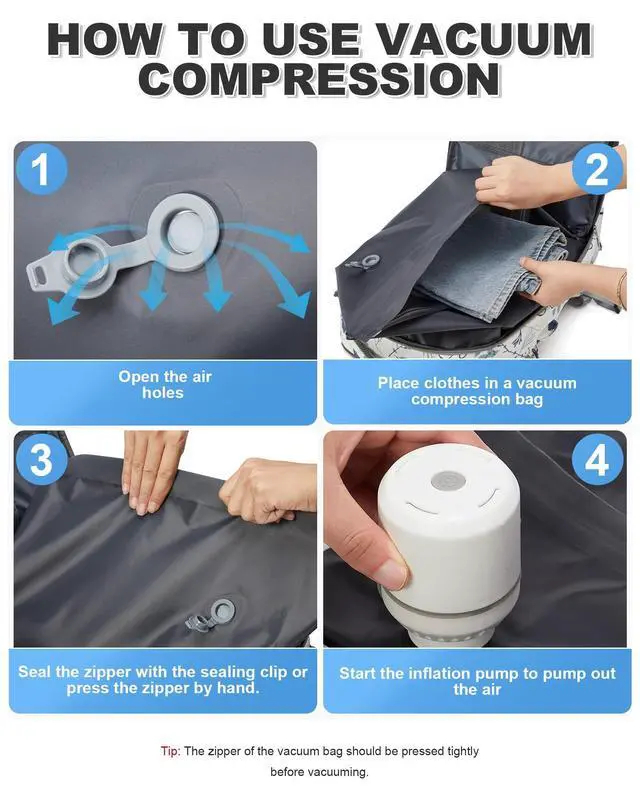 HOW TO USE VACUUM COMPRESSION

1

Open the air holes

2

Place clothes in a vacuum compression bag

3

Seal the zipper with the sealing clip or press the zipper by hand.

4

Start the inflation pump to pump out the air

Tip: The zipper of the vacuum bag should be pressed tightly before vacuuming.