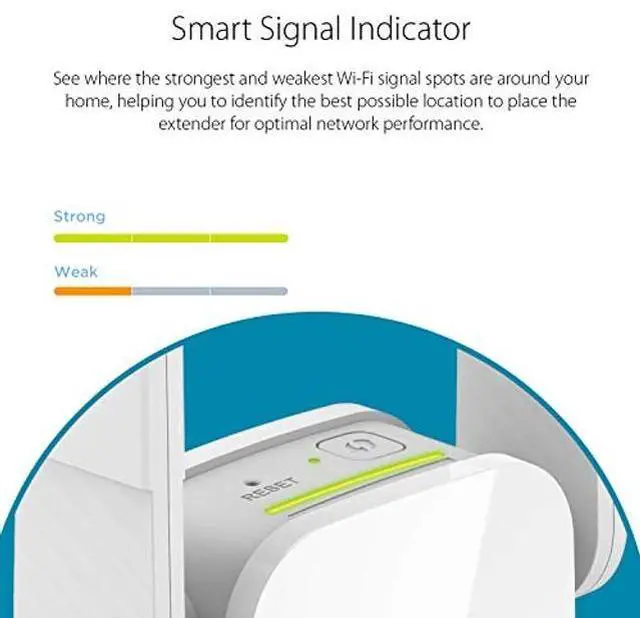 Smart Signal Indicator

See where the strongest and weakest Wi-Fi signal spots are around your home, helping you to identify the best possible location to place the extender for optimal network performance.

Strong

Weak

RESET