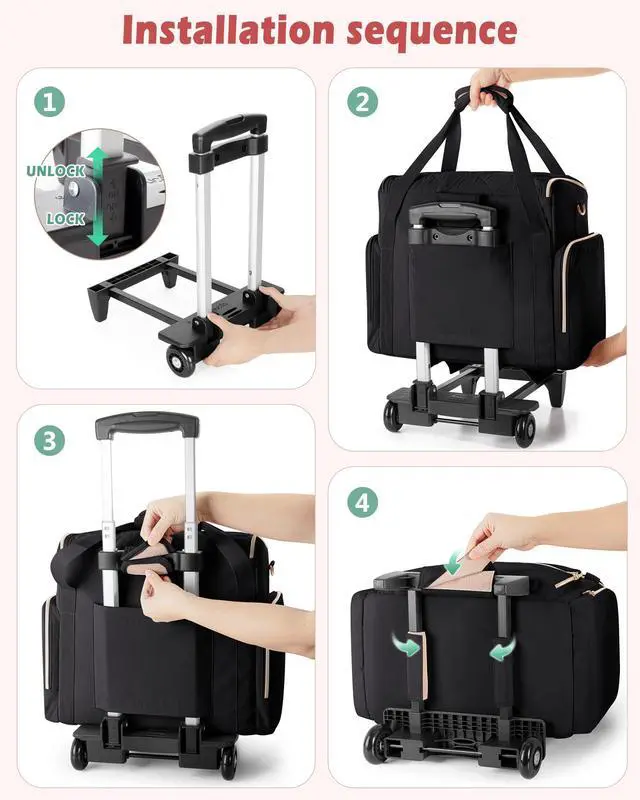 Installation sequence

1

UNLOCK

LOCK

2

3

4