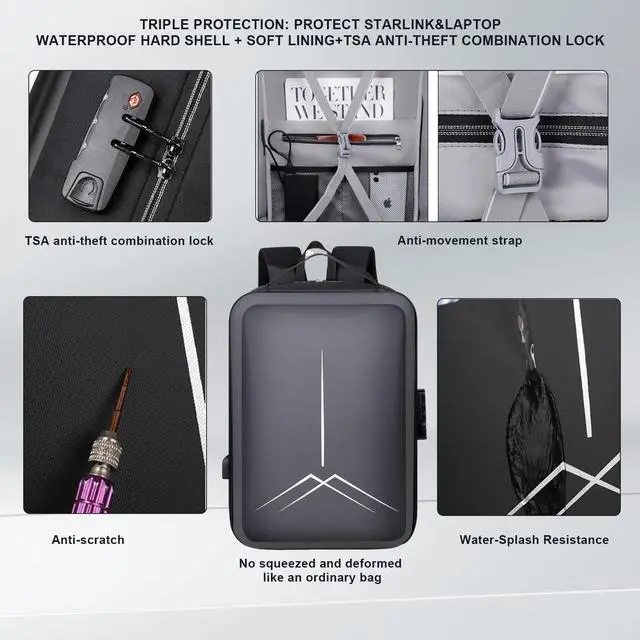 TRIPLE PROTECTION: PROTECT STARLINK&LAPTOP
WATERPROOF HARD SHELL + SOFT LINING+TSA ANTI-THEFT COMBINATION LOCK

TOGETHER WE STAND

TSA anti-theft combination lock

Anti-movement strap

Anti-scratch

No squeezed and deformed like an ordinary bag

Water-Splash Resistance