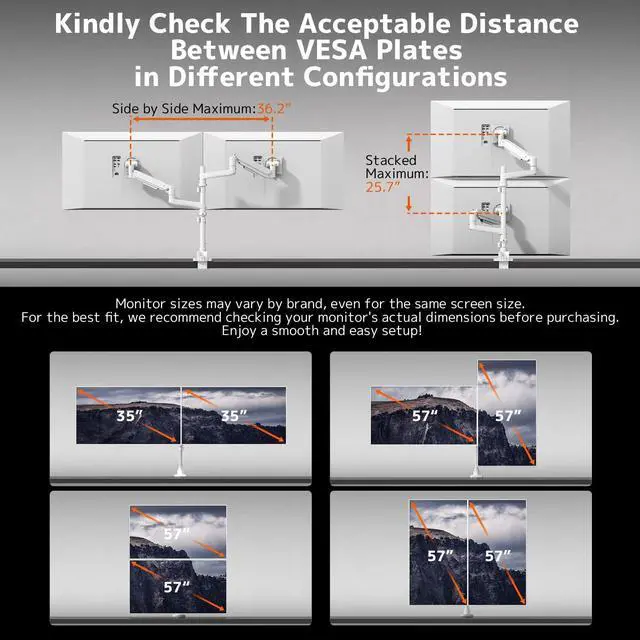 Kindly Check The Acceptable Distance Between VESA Plates in Different Configurations

Side by Side Maximum: 36.2"

Stacked Maximum: 25.7"

Monitor sizes may vary by brand, even for the same screen size.
For the best fit, we recommend checking your monitor's actual dimensions before purchasing.
Enjoy a smooth and easy setup!

35" 35"

57" 57"

57"
57"

57" 57"