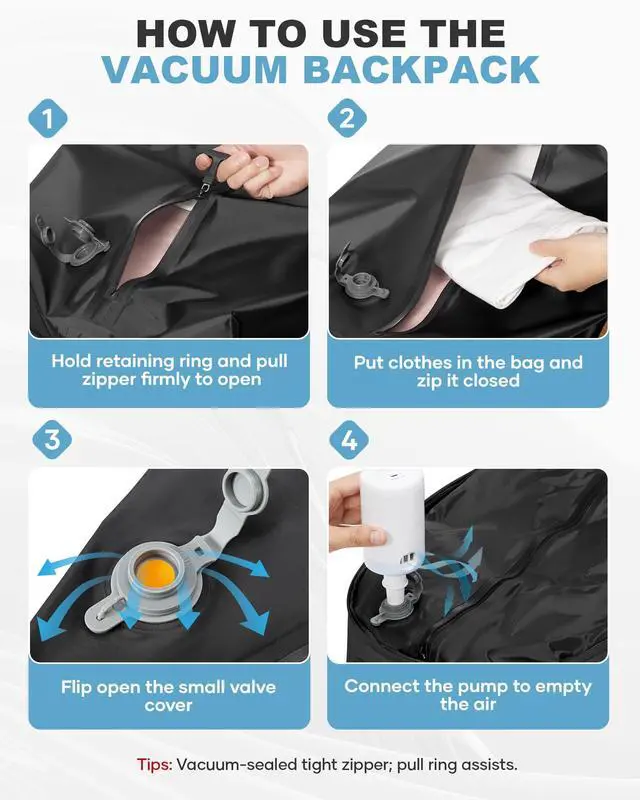 HOW TO USE THE
VACUUM BACKPACK

1

Hold retaining ring and pull zipper firmly to open

2

Put clothes in the bag and zip it closed

3

Flip open the small valve cover

4

Connect the pump to empty the air

Tips: Vacuum-sealed tight zipper; pull ring assists.