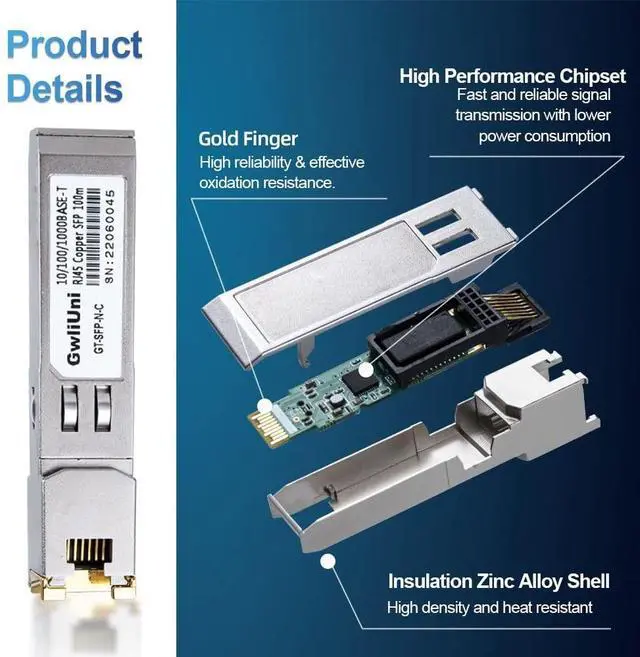 Product Details

GwliUni
GT-SFP-N-C
10/100/1000BASE-T
RJ45 Copper SFP 100m
SN:22060045

High Performance Chipset
Fast and reliable signal transmission with lower power consumption

Gold Finger
High reliability & effective oxidation resistance.

Insulation Zinc Alloy Shell
High density and heat resistant