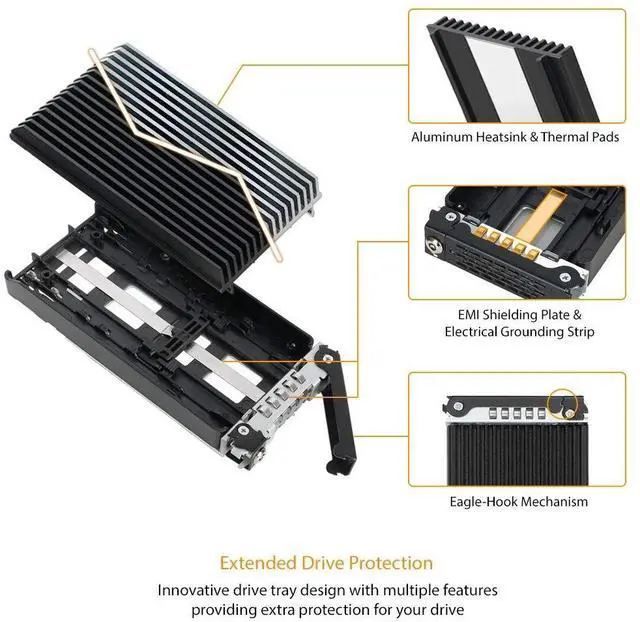 Aluminum Heatsink & Thermal Pads

EMI Shielding Plate & Electrical Grounding Strip

Eagle-Hook Mechanism

Extended Drive Protection

Innovative drive tray design with multiple features providing extra protection for your drive