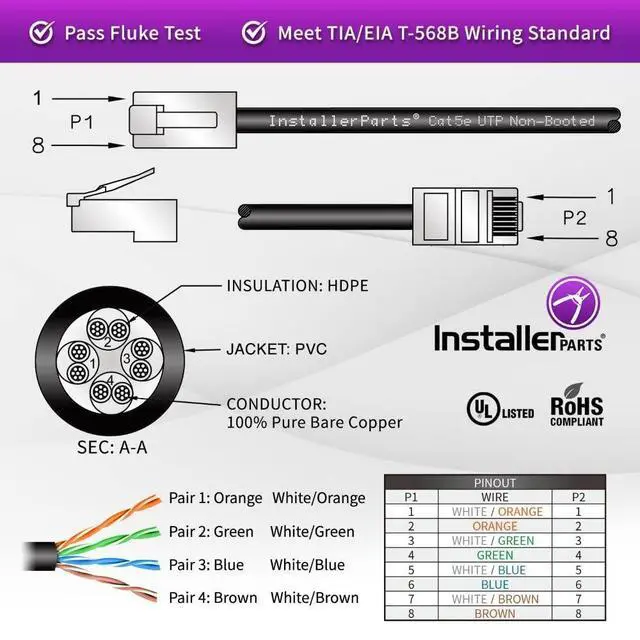 Pass Fluke Test Meet TIA/EIA T-568B Wiring Standard

1
P1
8

InstallerParts® Cat5e UTP Non-Booted

1
P2
8

INSULATION: HDPE

JACKET: PVC

CONDUCTOR:
100% Pure Bare Copper

2
1
3
4

SEC: A-A

InstallerPARTS®

UL LISTED

RoHS COMPLIANT

Pair 1: Orange White/Orange
Pair 2: Green White/Green
Pair 3: Blue White/Blue
Pair 4: Brown White/Brown

PINOUT

| P1 | WIRE | P2 |
|---|---|---|
| 1 | WHITE / ORANGE | 1 |
| 2 | ORANGE | 2 |
| 3 | WHITE / GREEN | 3 |
| 4 | GREEN | 4 |
| 5 | WHITE / BLUE | 5 |
| 6 | BLUE | 6 |
| 7 | WHITE / BROWN | 7 |
| 8 | BROWN | 8 |