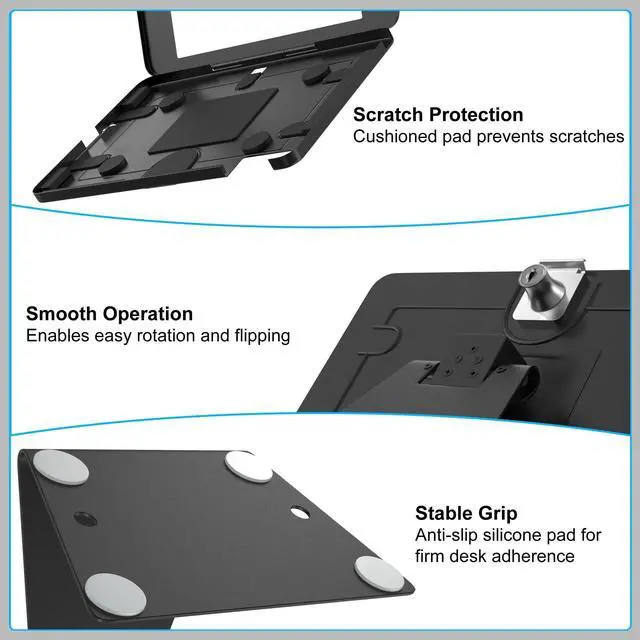 Scratch Protection
Cushioned pad prevents scratches

Smooth Operation
Enables easy rotation and flipping

Stable Grip
Anti-slip silicone pad for firm desk adherence