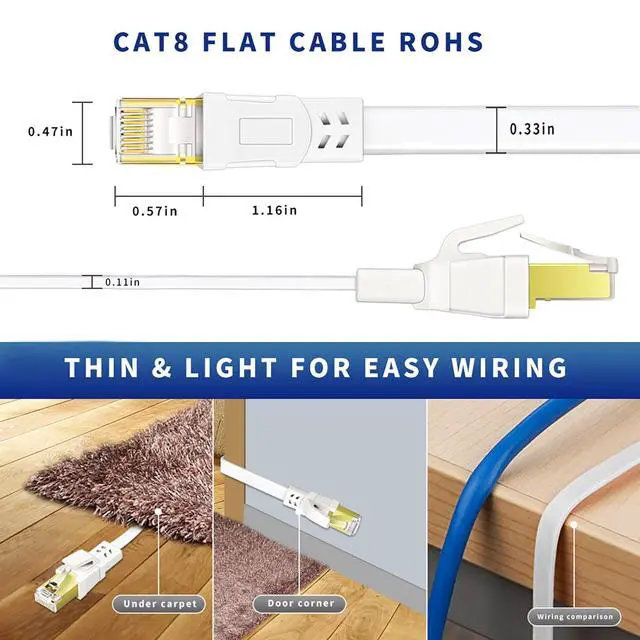 CAT8 FLAT CABLE ROHS

0.47in

0.33in

0.57in

1.16in

0.11in

THIN & LIGHT FOR EASY WIRING

Under carpet

Door corner

Wiring comparison