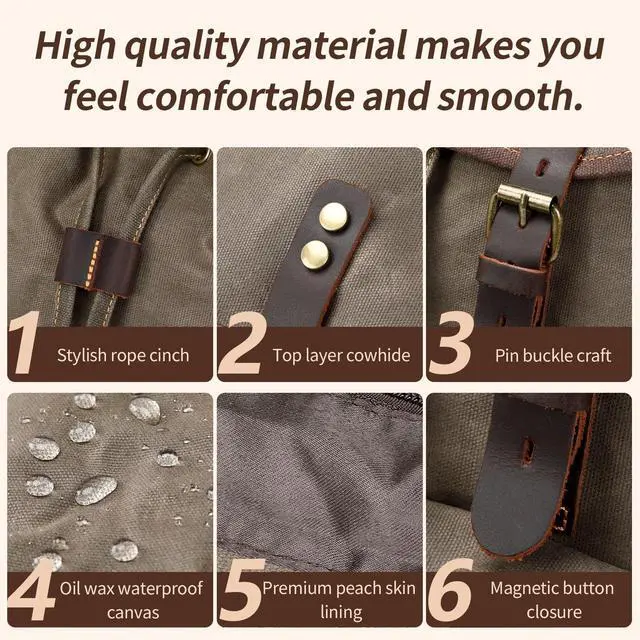 High quality material makes you feel comfortable and smooth.

1 Stylish rope cinch

2 Top layer cowhide

3 Pin buckle craft

4 Oil wax waterproof canvas

5 Premium peach skin lining

6 Magnetic button closure