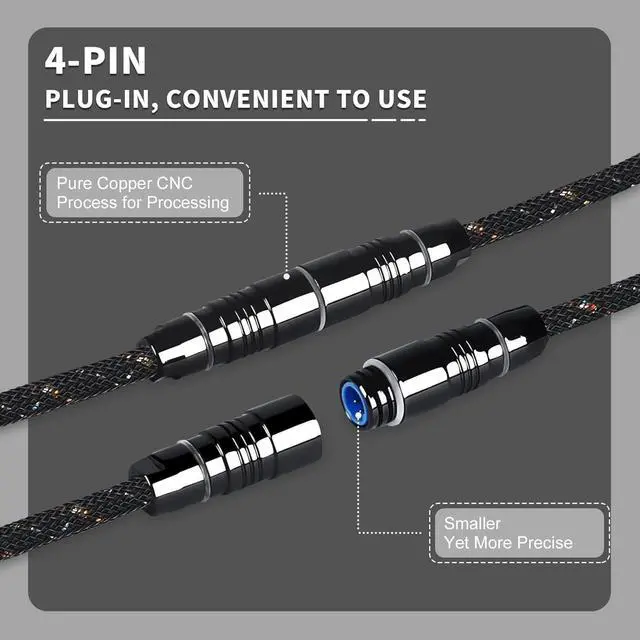 4-PIN
PLUG-IN, CONVENIENT TO USE

Pure Copper CNC Process for Processing

Smaller
Yet More Precise