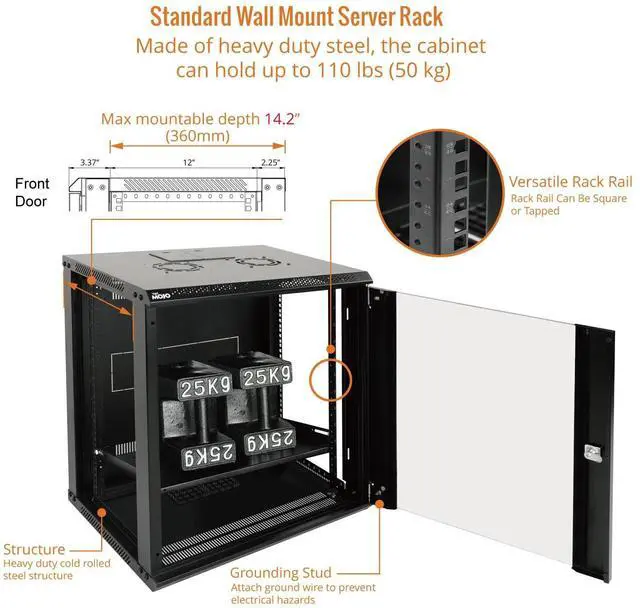 Standard Wall Mount Server Rack

Made of heavy duty steel, the cabinet can hold up to 110 lbs (50 kg)

Max mountable depth 14.2" (360mm)

3.37"

12"

2.25"

Front Door

Versatile Rack Rail
Rack Rail Can Be Square or Tapped

MOJO

25Kg

25Kg

25Kg

25Kg

Structure
Heavy duty cold rolled steel structure

Grounding Stud
Attach ground wire to prevent electrical hazards