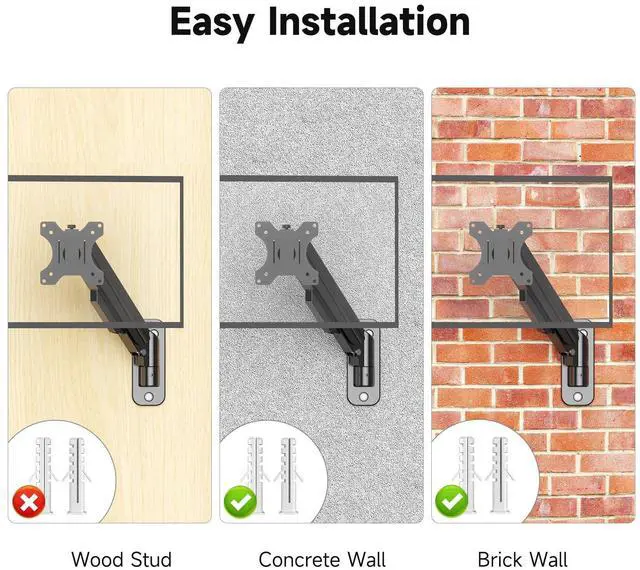 Easy Installation

Wood Stud

Concrete Wall

Brick Wall