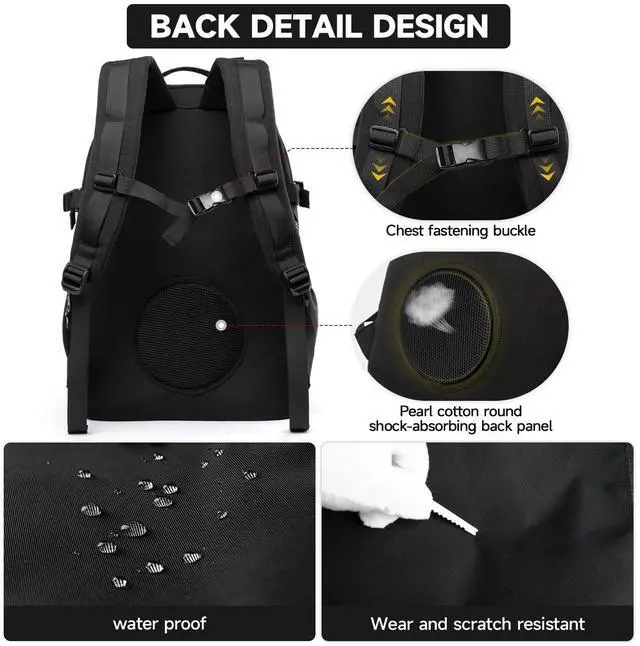 BACK DETAIL DESIGN

Chest fastening buckle

Pearl cotton round shock-absorbing back panel

water proof

Wear and scratch resistant