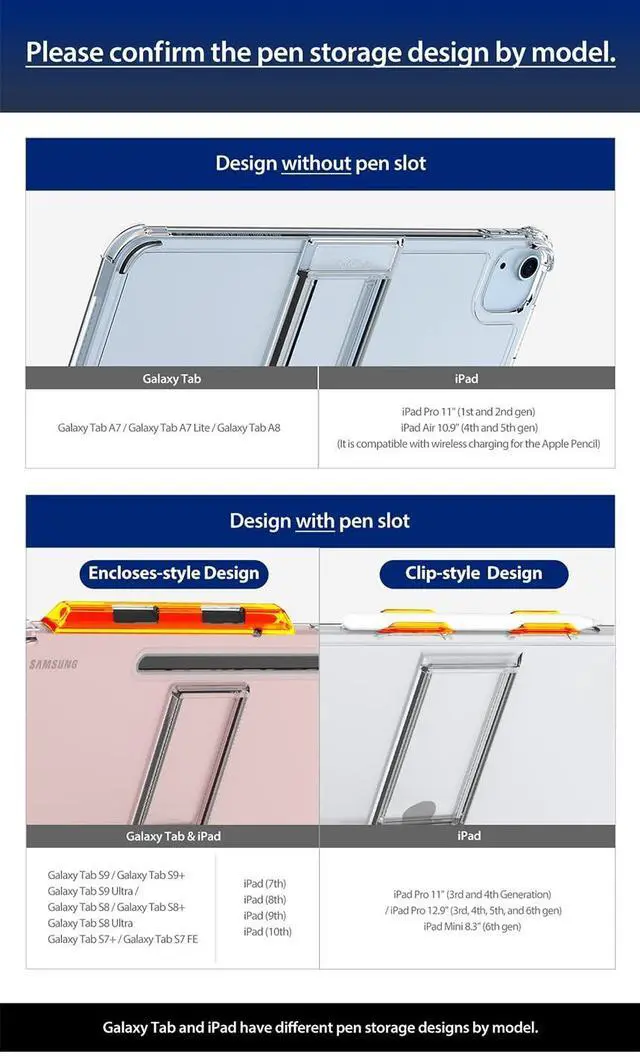 Please confirm the pen storage design by model.

Design without pen slot

| Galaxy Tab | iPad |
|---|---|
| Galaxy Tab A7 / Galaxy Tab A7 Lite / Galaxy Tab A8 | iPad Pro 11" (1st and 2nd gen) iPad Air 10.9" (4th and 5th gen) (It is compatible with wireless charging for the Apple Pencil) |

Design with pen slot

Encloses-style Design

Clip-style Design

SAMSUNG

| Galaxy Tab & iPad | | iPad |
|---|---|---|
| Galaxy Tab S9 / Galaxy Tab S9+ Galaxy Tab S9 Ultra / Galaxy Tab S8 / Galaxy Tab S8+ Galaxy Tab S8 Ultra Galaxy Tab S7+ / Galaxy Tab S7 FE | iPad (7th) iPad (8th) iPad (9th) iPad (10th) | iPad Pro 11" (3rd and 4th Generation) / iPad Pro 12.9" (3rd, 4th, 5th, and 6th gen) iPad Mini 8.3" (6th gen) |

Galaxy Tab and iPad have different pen storage designs by model.