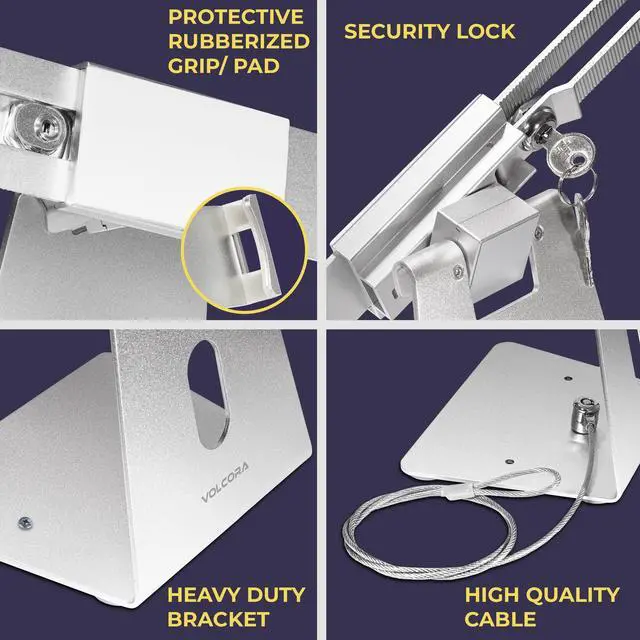 PROTECTIVE RUBBERIZED GRIP/ PAD

SECURITY LOCK

VOLCORA

HEAVY DUTY BRACKET

HIGH QUALITY CABLE