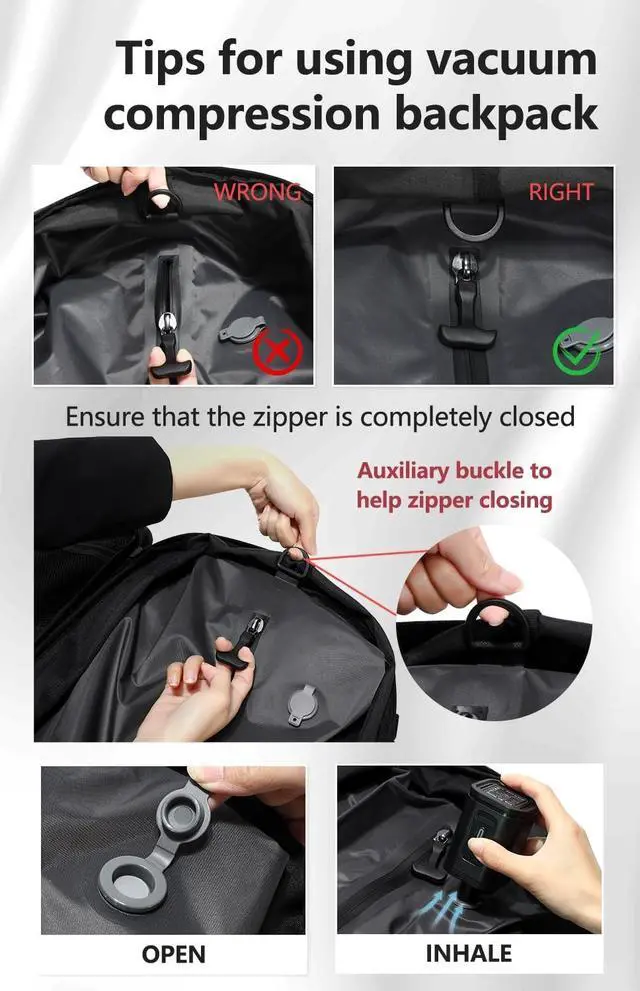 Tips for using vacuum compression backpack

WRONG

RIGHT

Ensure that the zipper is completely closed

Auxiliary buckle to help zipper closing

OPEN

INHALE