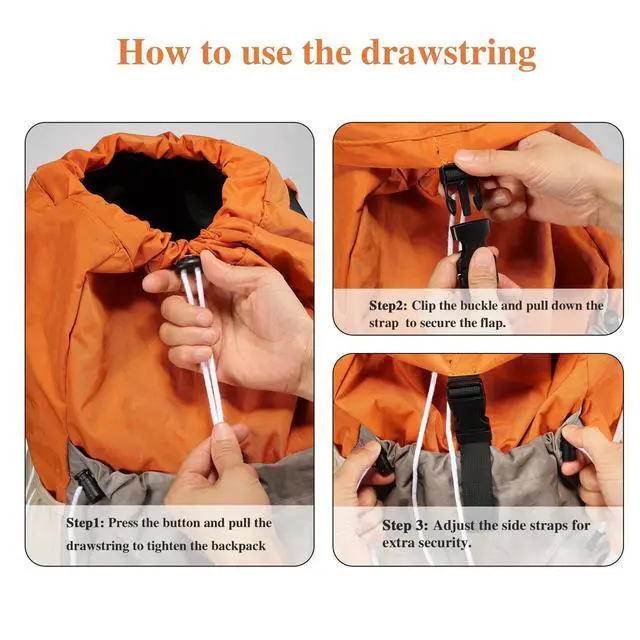 How to use the drawstring

Step1: Press the button and pull the drawstring to tighten the backpack

Step2: Clip the buckle and pull down the strap to secure the flap.

Step 3: Adjust the side straps for extra security.