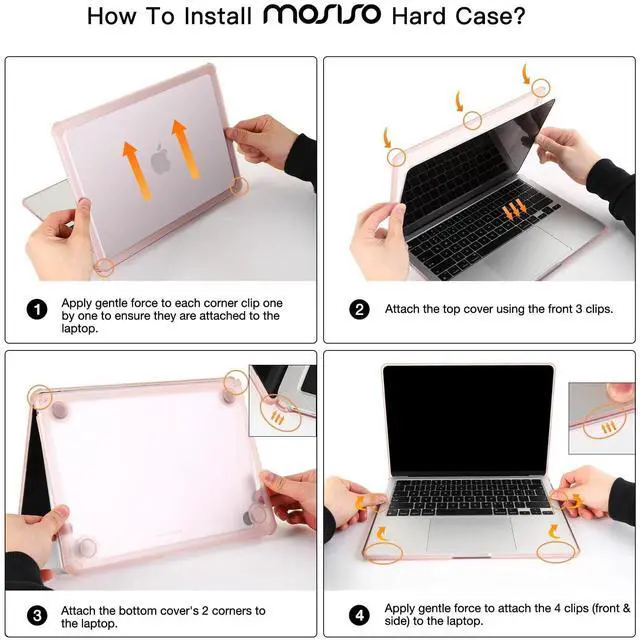 How To Install MOSISO Hard Case?

1 Apply gentle force to each corner clip one by one to ensure they are attached to the laptop.

2 Attach the top cover using the front 3 clips.

3 Attach the bottom cover's 2 corners to the laptop.

4 Apply gentle force to attach the 4 clips (front & side) to the laptop.