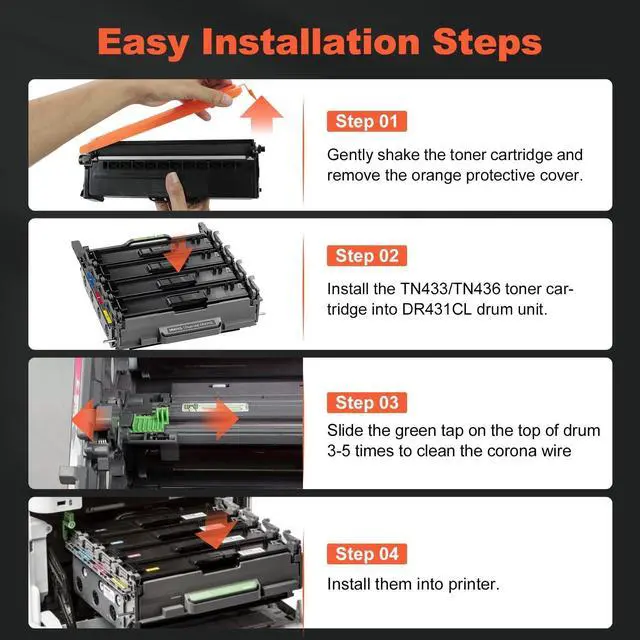 Easy Installation Steps

Step 01

Gently shake the toner cartridge and remove the orange protective cover.

Step 02

Install the TN433/TN436 toner cartridge into DR431CL drum unit.

Step 03

Slide the green tap on the top of drum 3-5 times to clean the corona wire

Step 04

Install them into printer.