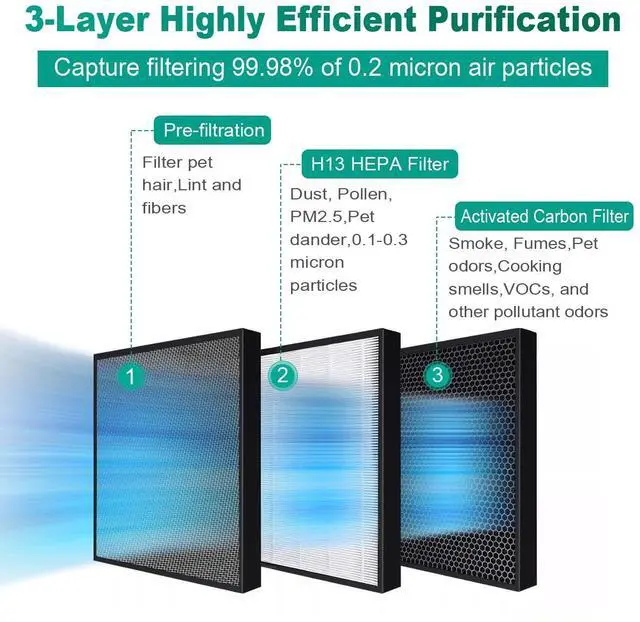 3-Layer Highly Efficient Purification

Capture filtering 99.98% of 0.2 micron air particles

Pre-filtration

Filter pet hair,Lint and fibers

H13 HEPA Filter

Dust, Pollen, PM2.5,Pet dander,0.1-0.3 micron particles

Activated Carbon Filter

Smoke, Fumes,Pet odors,Cooking smells,VOCs, and other pollutant odors

1

2

3