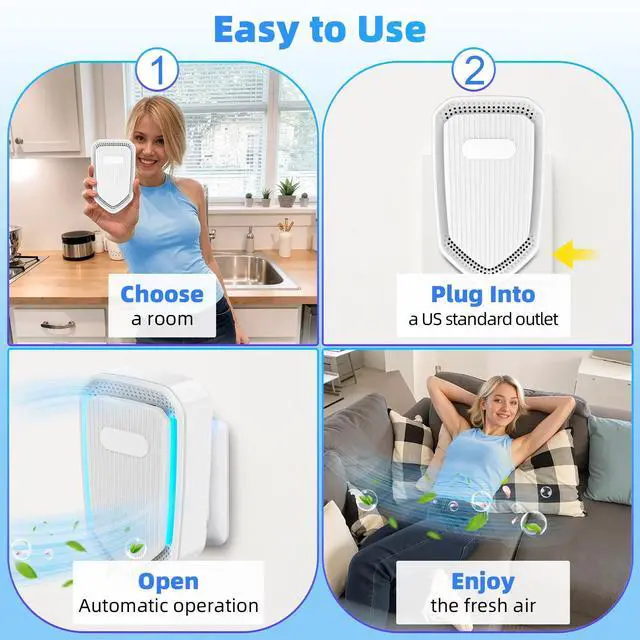 Easy to Use

1

Choose
a room

2

Plug Into
a US standard outlet

Open
Automatic operation

Enjoy
the fresh air