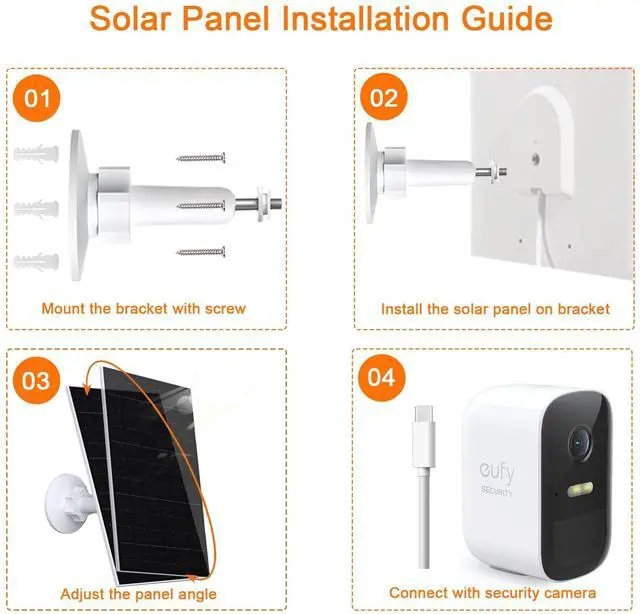 Solar Panel Installation Guide

01

Mount the bracket with screw

02

Install the solar panel on bracket

03

Adjust the panel angle

04

eufy SECURITY

Connect with security camera