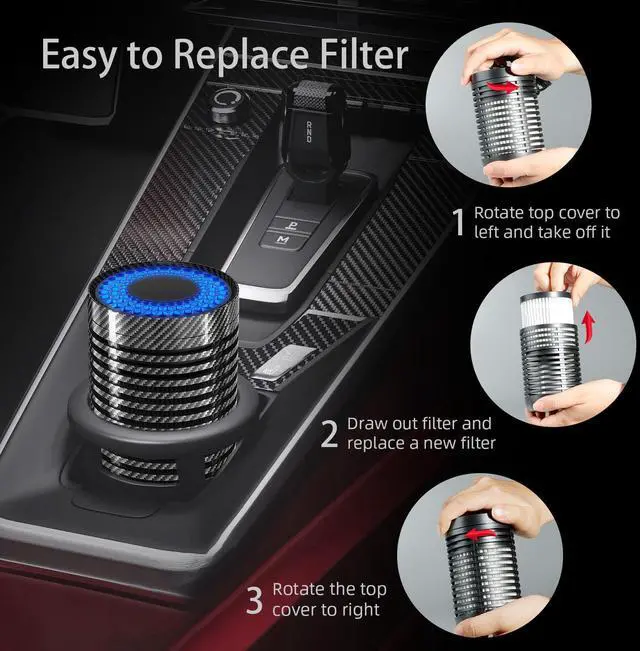 Easy to Replace Filter

1 Rotate top cover to left and take off it

2 Draw out filter and replace a new filter

3 Rotate the top cover to right

P
M