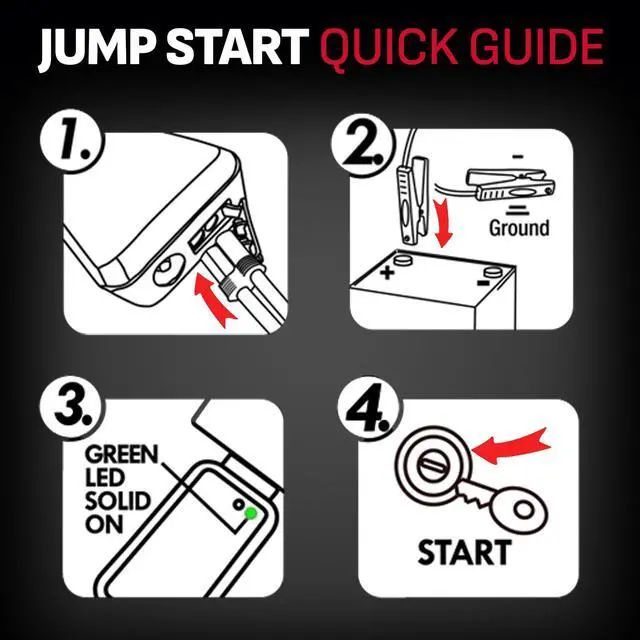 JUMP START QUICK GUIDE

1.

2.

-

Ground

+

-

3.

GREEN LED SOLID ON

4.

START